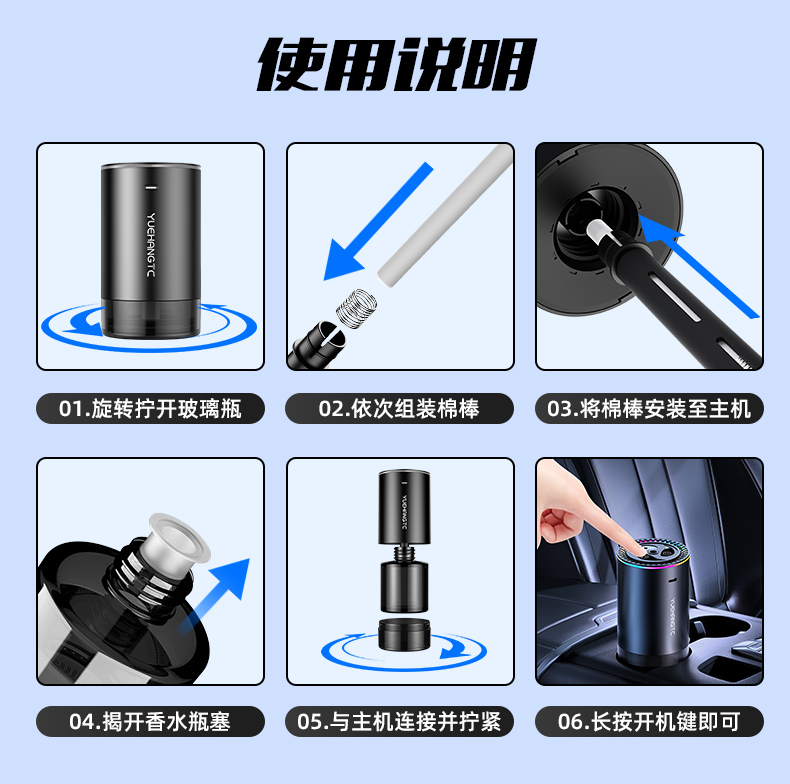 使用说明

YUEHANGTC

01.旋转拧开玻璃瓶

02.依次组装棉棒

03.将棉棒安装至主机

04.揭开香水瓶塞

YUEHANGTC

05.与主机连接并拧紧

YUEHANGTC

06.长按开机键即可